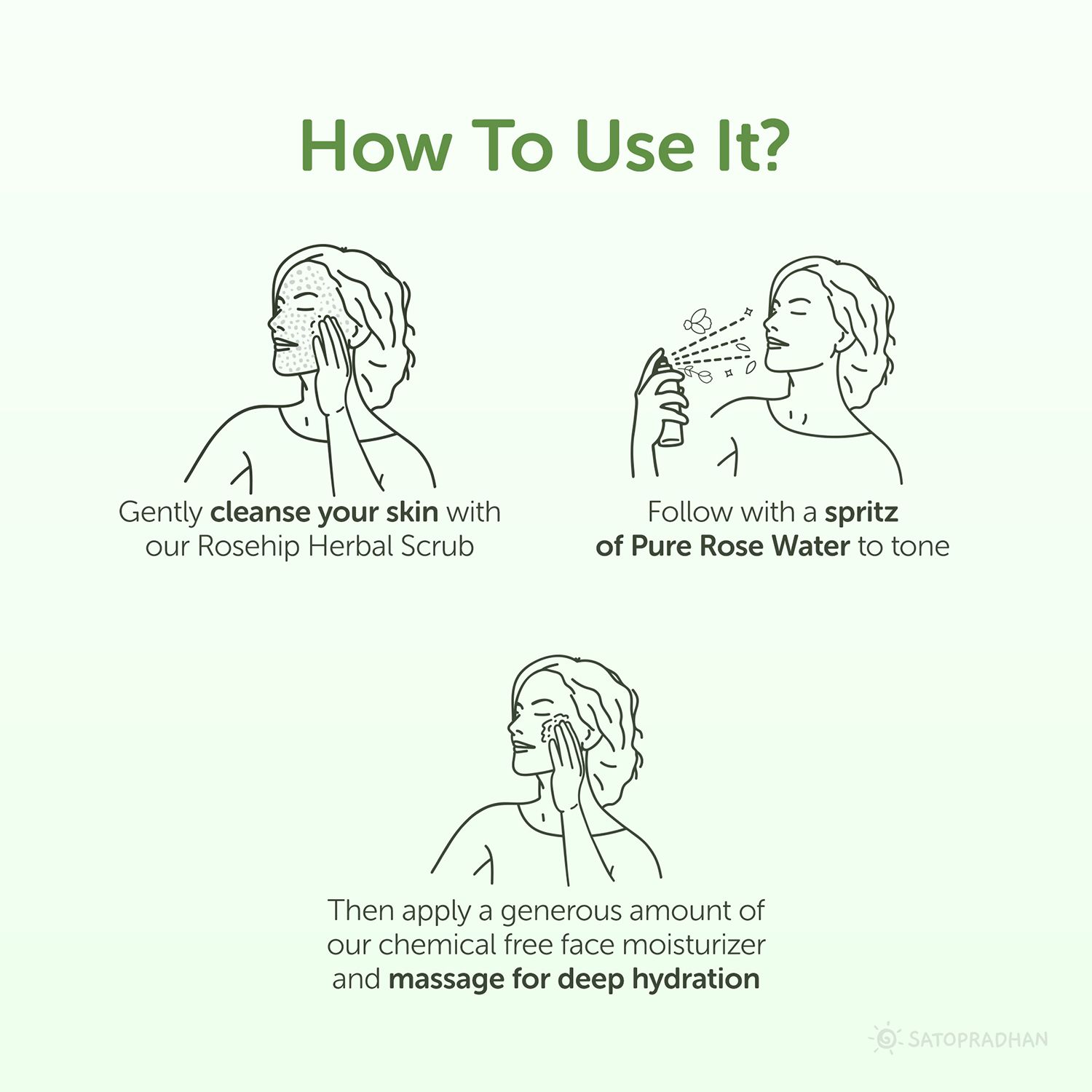 How To Use It?

Gently cleanse your skin with our Rosehip Herbal Scrub

Follow with a spritz of Pure Rose Water to tone

Then apply a generous amount of our chemical free face moisturizer and massage for deep hydration

SATOPRADHAN